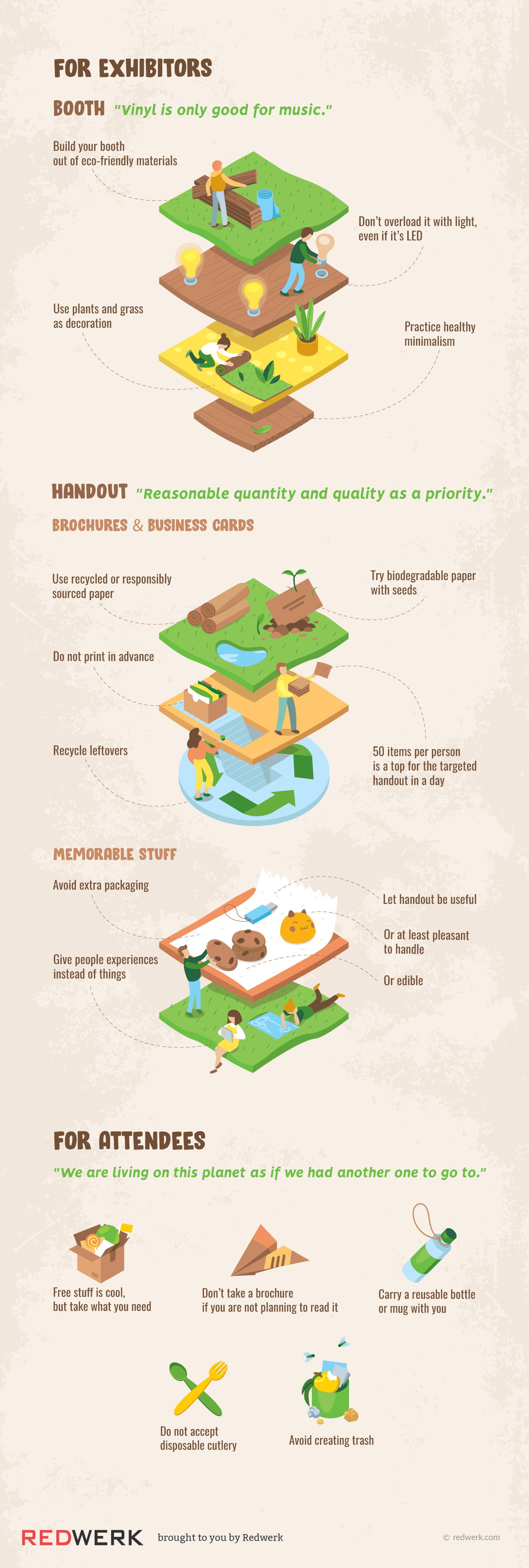 FOR EXHIBITORS

BOOTH "Vinyl is only good for music."

Build your booth out of eco-friendly materials

Don't overload it with light, even if it's LED

Use plants and grass as decoration

Practice healthy minimalism

HANDOUT "Reasonable quantity and quality as a priority."

BROCHURES & BUSINESS CARDS

Use recycled or responsibly sourced paper

Try biodegradable paper with seeds

Do not print in advance

Recycle leftovers

50 items per person is a top for the targeted handout in a day

MEMORABLE STUFF

Avoid extra packaging

Let handout be useful

Or at least pleasant to handle

Give people experiences instead of things

Or edible

FOR ATTENDEES

"We are living on this planet as if we had another one to go to."

Free stuff is cool, but take what you need

Don't take a brochure if you are not planning to read it

Carry a reusable bottle or mug with you

Do not accept disposable cutlery

Avoid creating trash

REDWERK brought to you by Redwerk

© redwerk.com